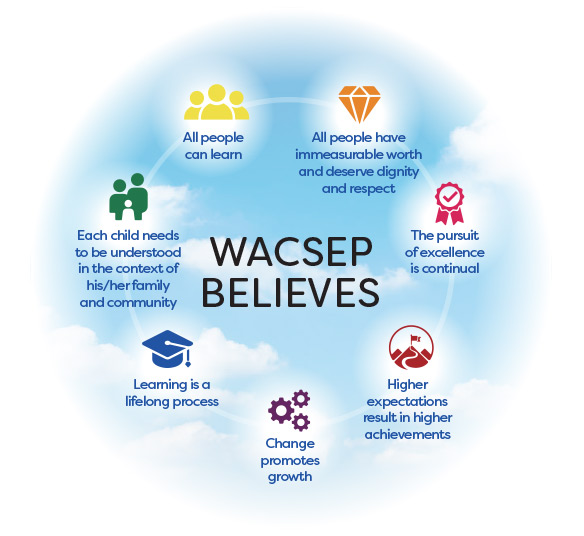 WACSEP BELIEVES

All people can learn

All people have immeasurable worth and deserve dignity and respect

The pursuit of excellence is continual

Higher expectations result in higher achievements

Change promotes growth

Learning is a lifelong process

Each child needs to be understood in the context of his/her family and community